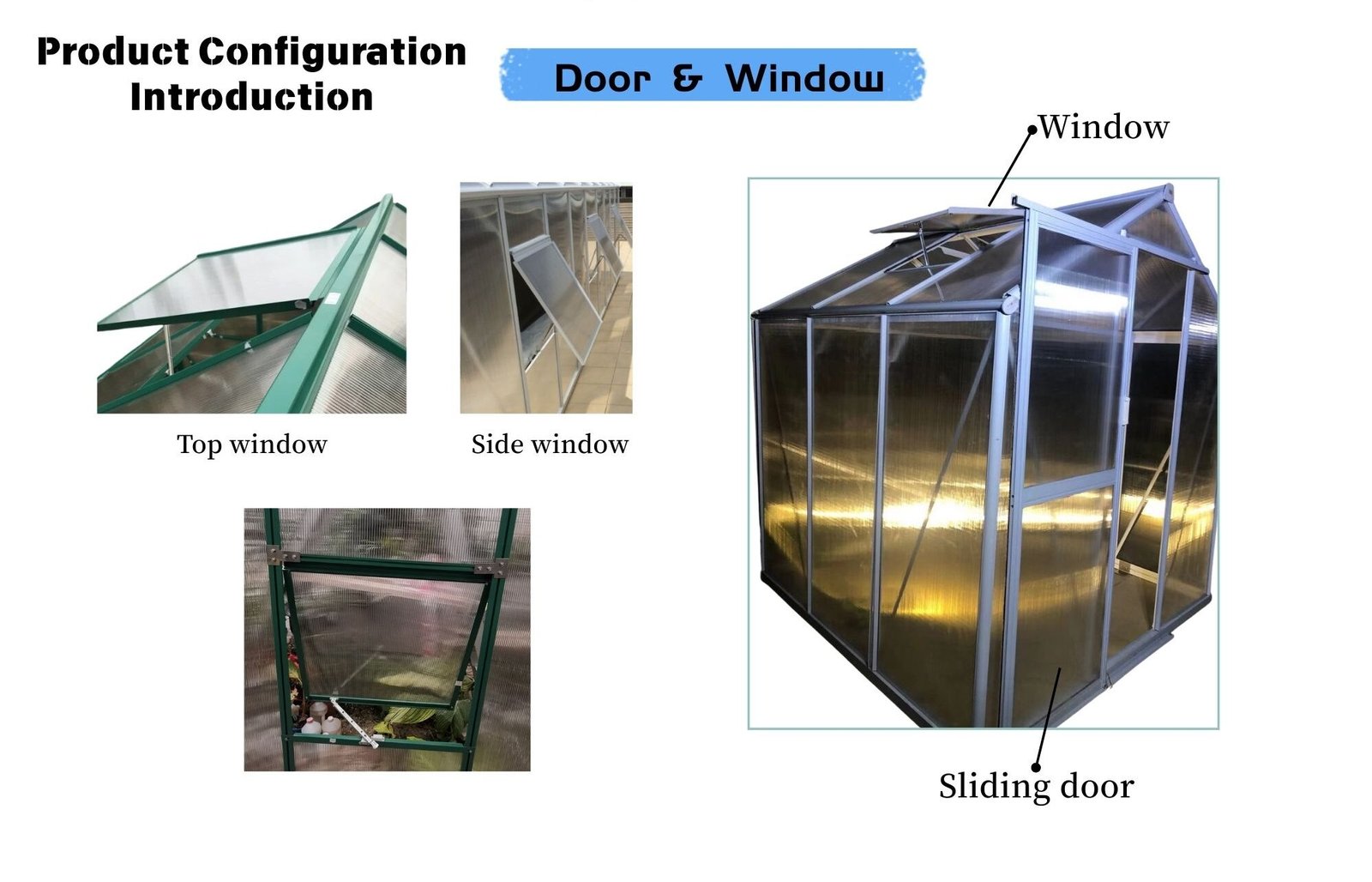 Product Configuration Introduction

Door & Window

Window

Top window

Side window

Sliding door