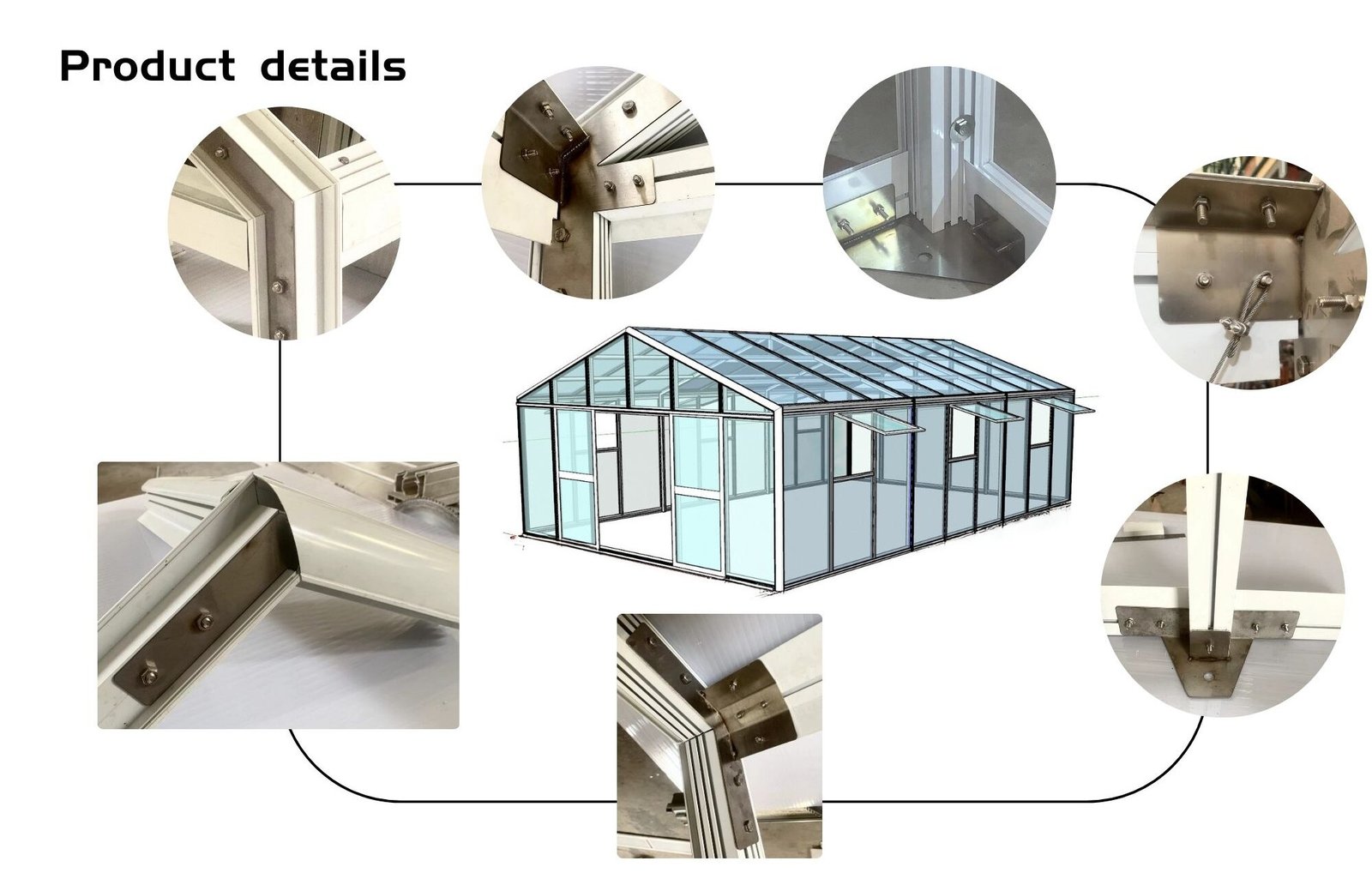 Product details