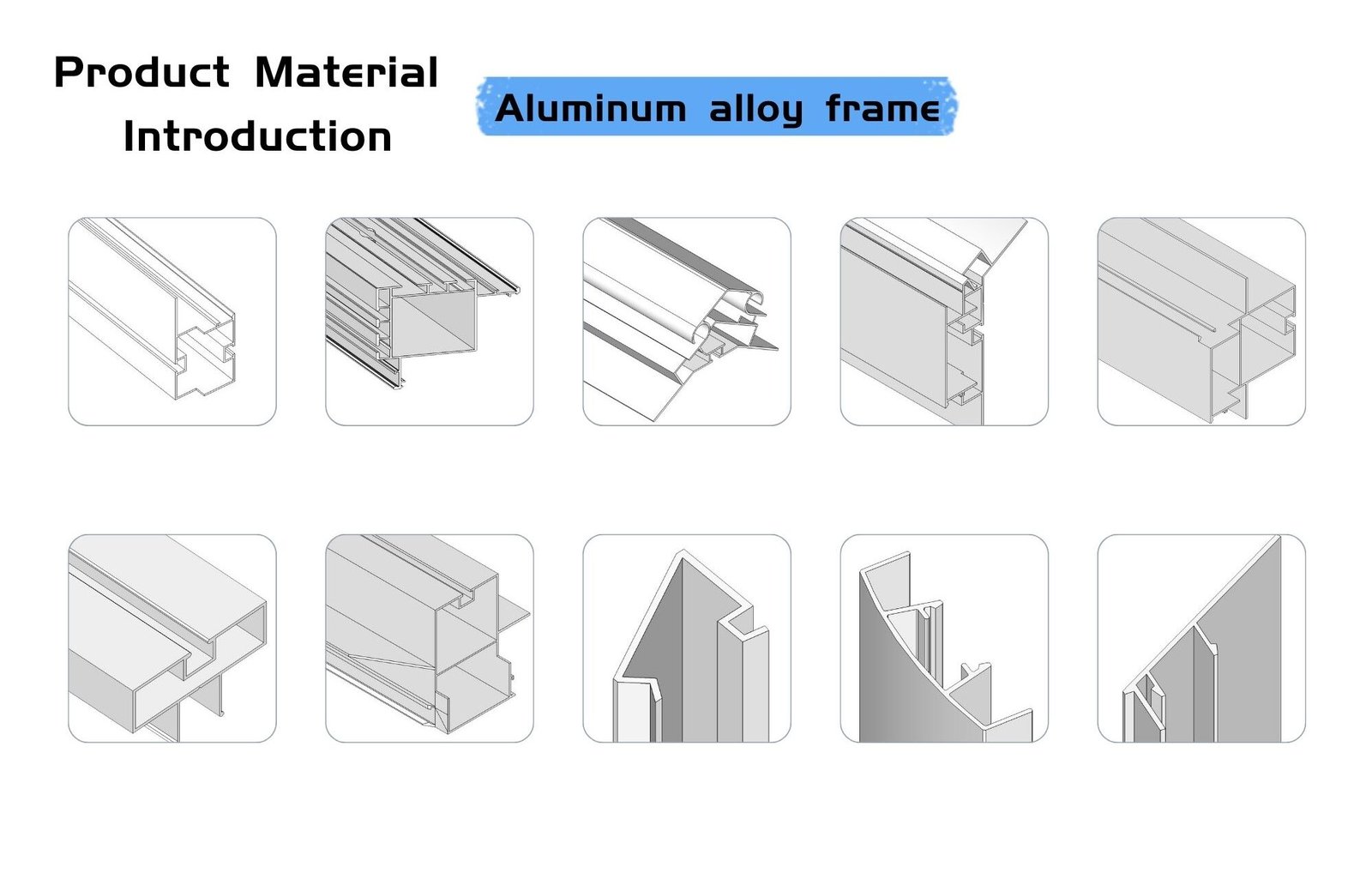 Product Material Introduction

Aluminum alloy frame